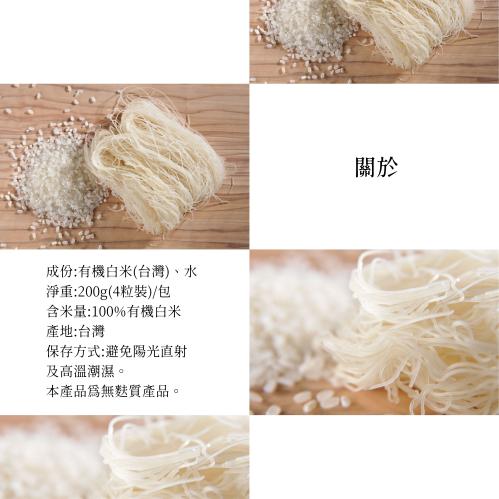 關於

成份:有機白米(台灣)、水
淨重:200g(4粒裝)/包
含米量:100%有機白米
產地:台灣
保存方式:避免陽光直射及高溫潮濕。
本產品爲無麩質產品。